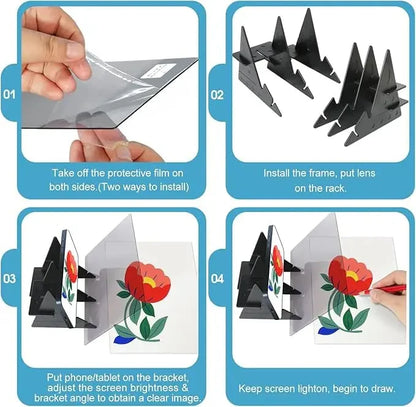 01

Take off the protective film on both sides.(Two ways to install)

02

Install the frame, put lens on the rack.

03

Put phone/tablet on the bracket, adjust the screen brightness & bracket angle to obtain a clear image.

04

Keep screen lighton, begin to draw.